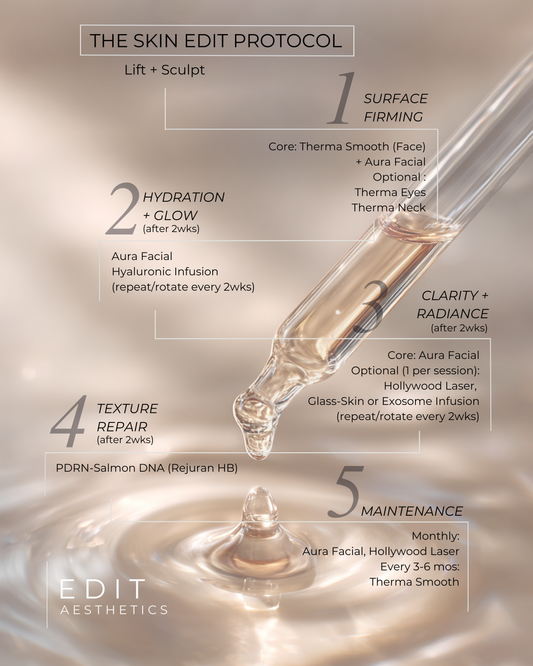 THE SKIN EDIT PROTOCOL

Lift + Sculpt

1 SURFACE FIRMING

Core: Therma Smooth (Face) + Aura Facial
Optional :
Therma Eyes
Therma Neck

2 HYDRATION + GLOW
(after 2wks)

Aura Facial
Hyaluronic Infusion
(repeat/rotate every 2wks)

3 CLARITY + RADIANCE
(after 2wks)

Core: Aura Facial
Optional (1 per session):
Hollywood Laser,
Glass-Skin or Exosome Infusion
(repeat/rotate every 2wks)

4 TEXTURE REPAIR
(after 2wks)

PDRN-Salmon DNA (Rejuran HB)

5 MAINTENANCE

Monthly:
Aura Facial, Hollywood Laser
Every 3-6 mos:
Therma Smooth

EDIT
AESTHETICS